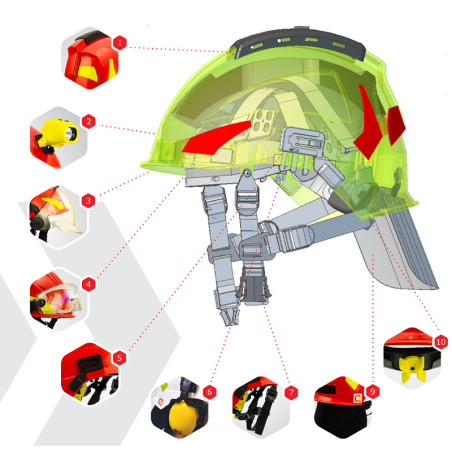 1
2
3
4
5
6
7
9
10